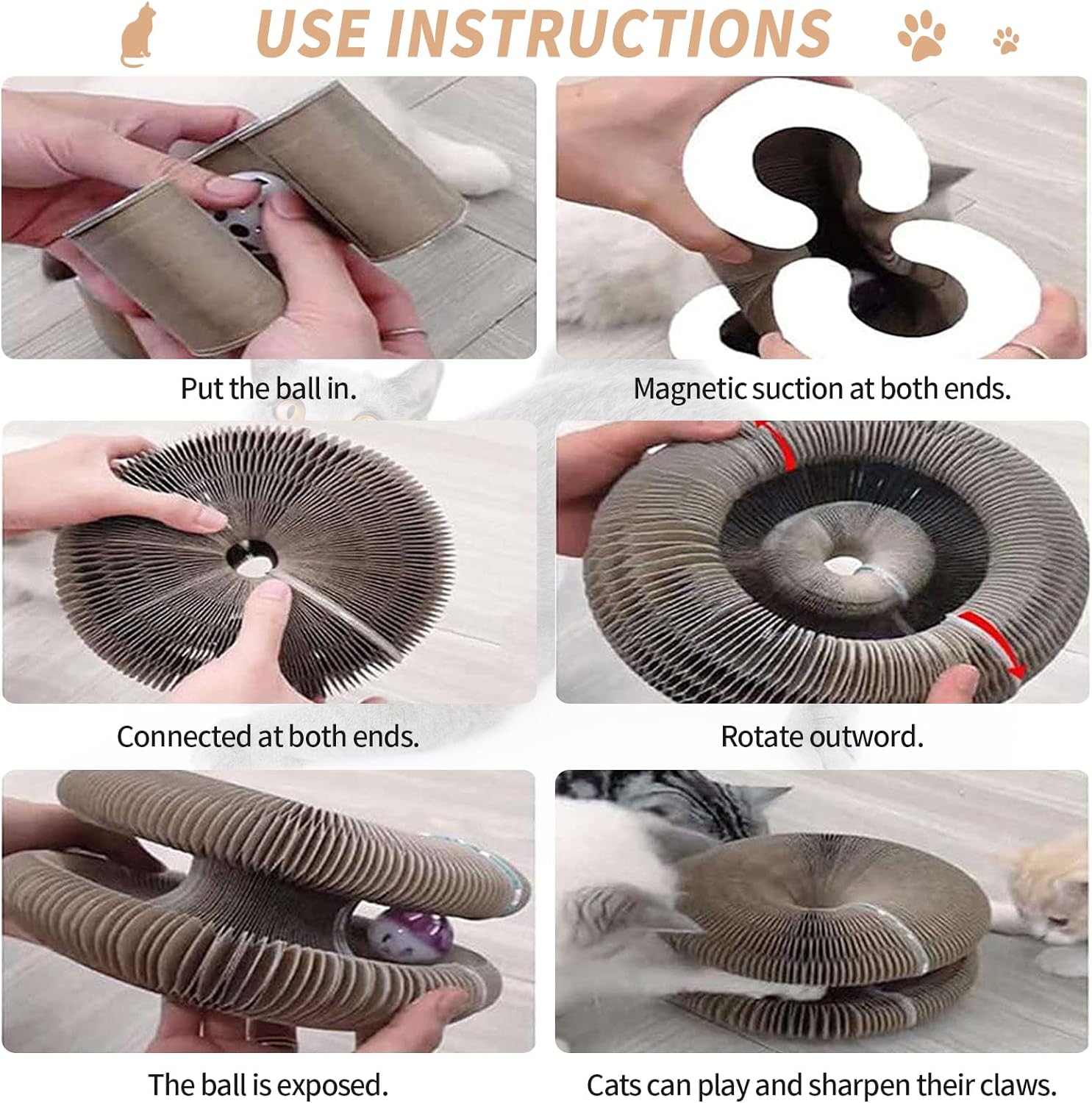 USE INSTRUCTIONS

Put the ball in.

Magnetic suction at both ends.

Connected at both ends.

Rotate outword.

The ball is exposed.

Cats can play and sharpen their claws.