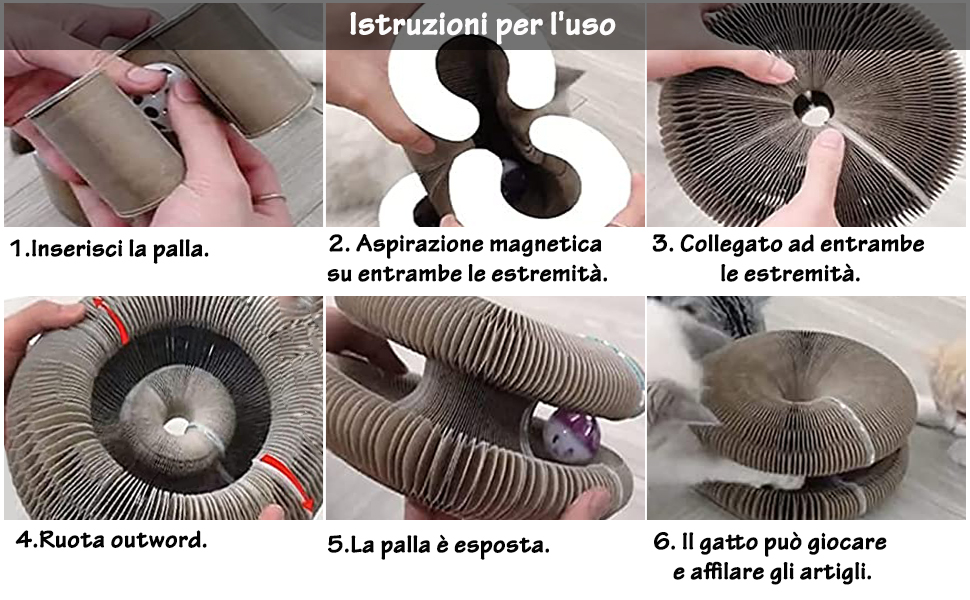 Istruzioni per l'uso

1.Inserisci la palla.

2. Aspirazione magnetica su entrambe le estremità.

3. Collegato ad entrambe le estremità.

4.Ruota outword.

5.La palla è esposta.

6. Il gatto può giocare e affilare gli artigli.