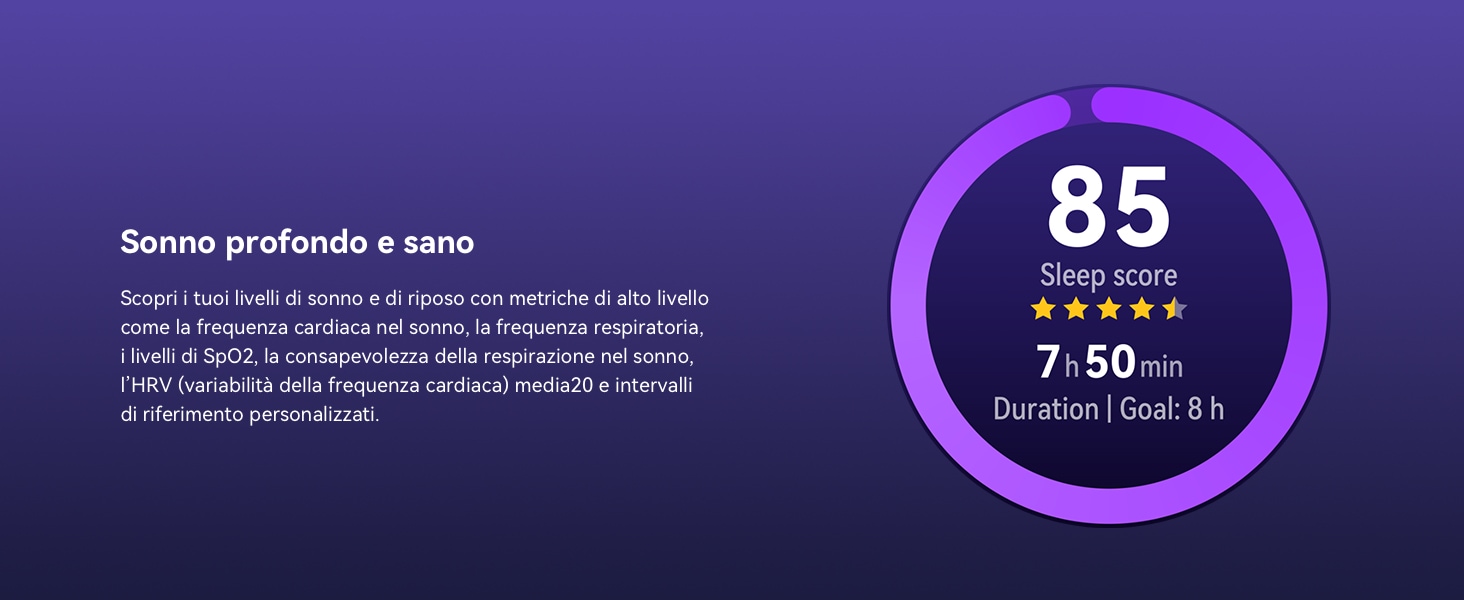 Sonno profondo e sano

Scopri i tuoi livelli di sonno e di riposo con metriche di alto livello come la frequenza cardiaca nel sonno, la frequenza respiratoria, i livelli di SpO2, la consapevolezza della respirazione nel sonno, l'HRV (variabilità della frequenza cardiaca) media20 e intervalli di riferimento personalizzati.

85
Sleep score
7 h 50 min
Duration | Goal: 8 h